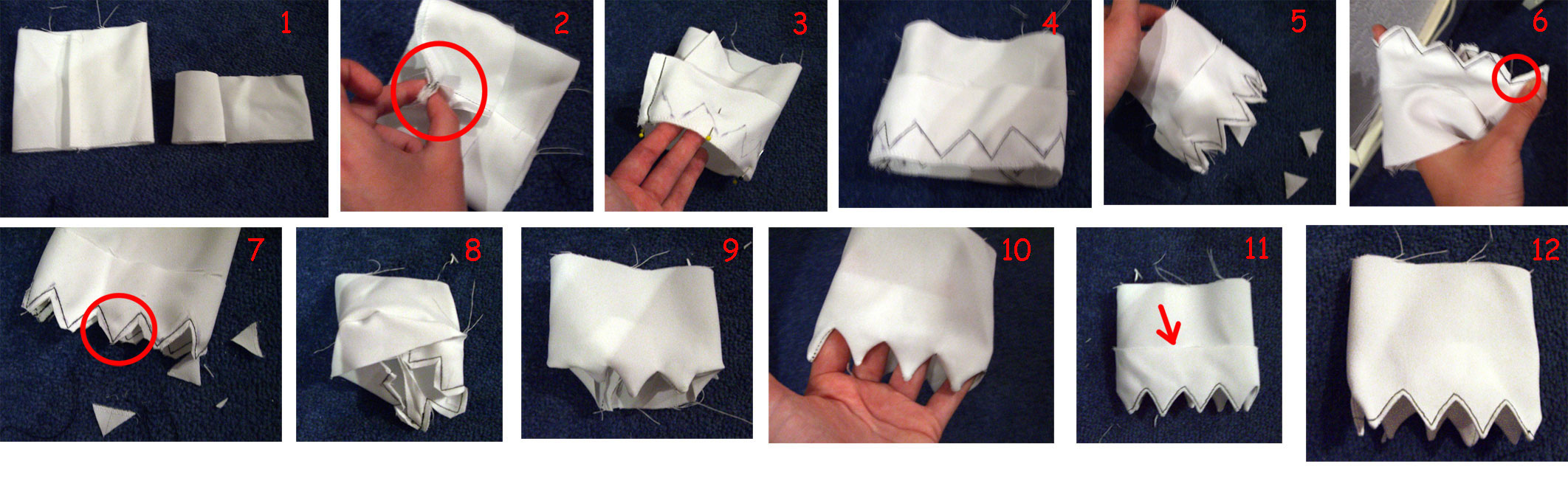 1
2
3
4
5
6
7
8
9
10
11
12